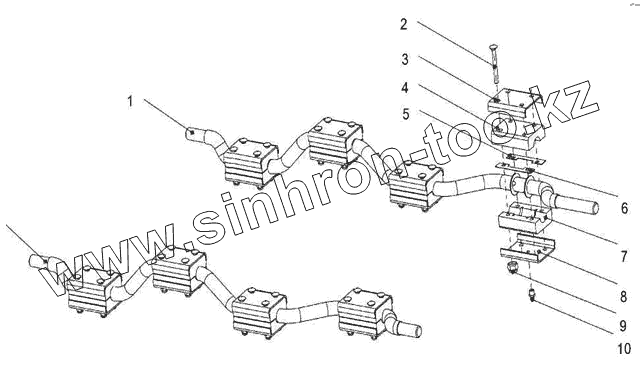 2
3
4
5
1
6
7
8
9
10
www.sinhron-too.kz